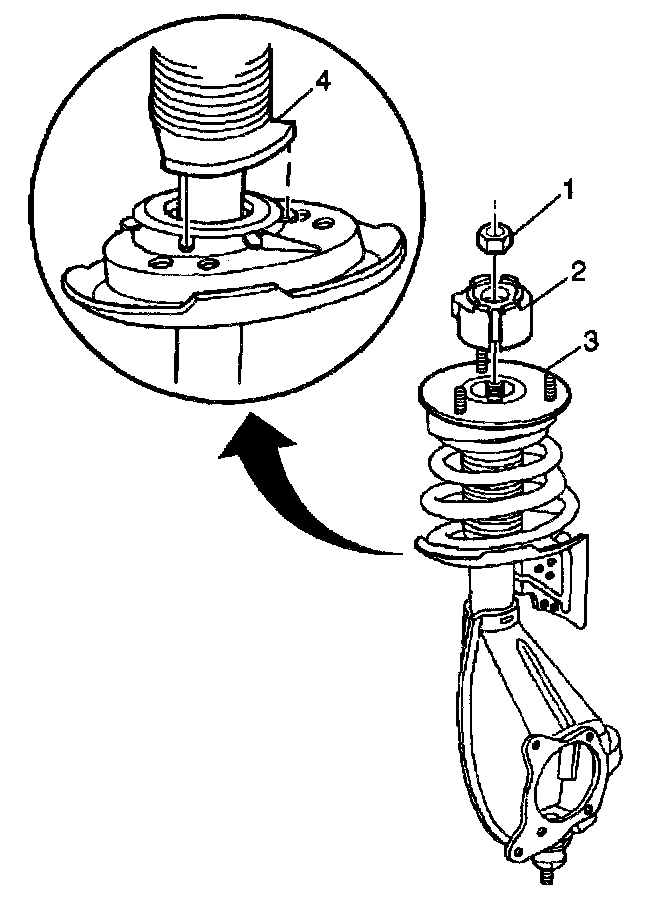 4
1
2
3