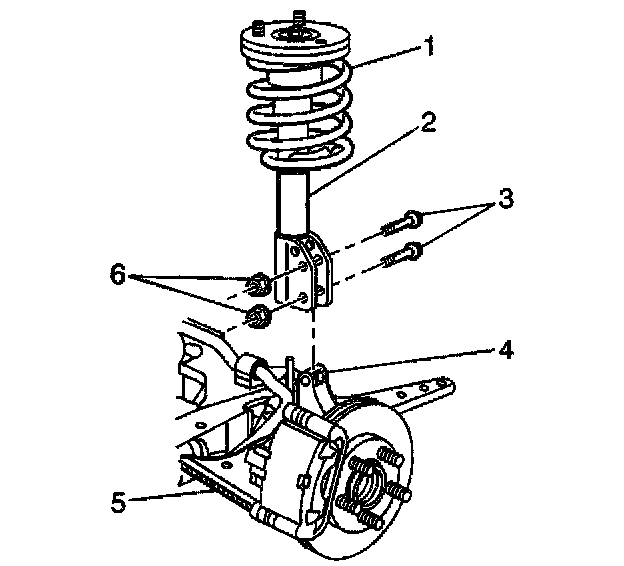 1
2
3
6
4
5