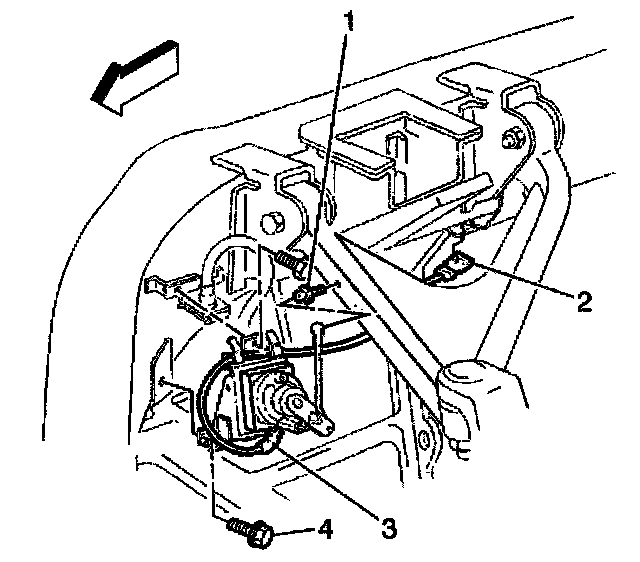 1
2
3
4