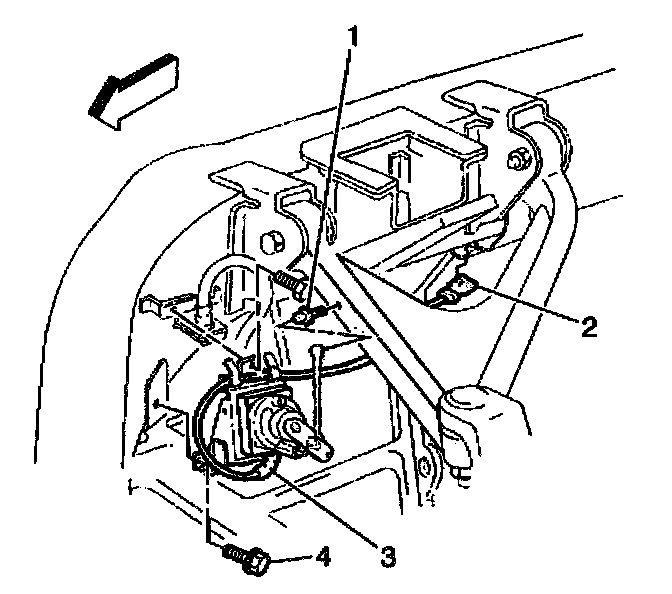 1
2
3
4