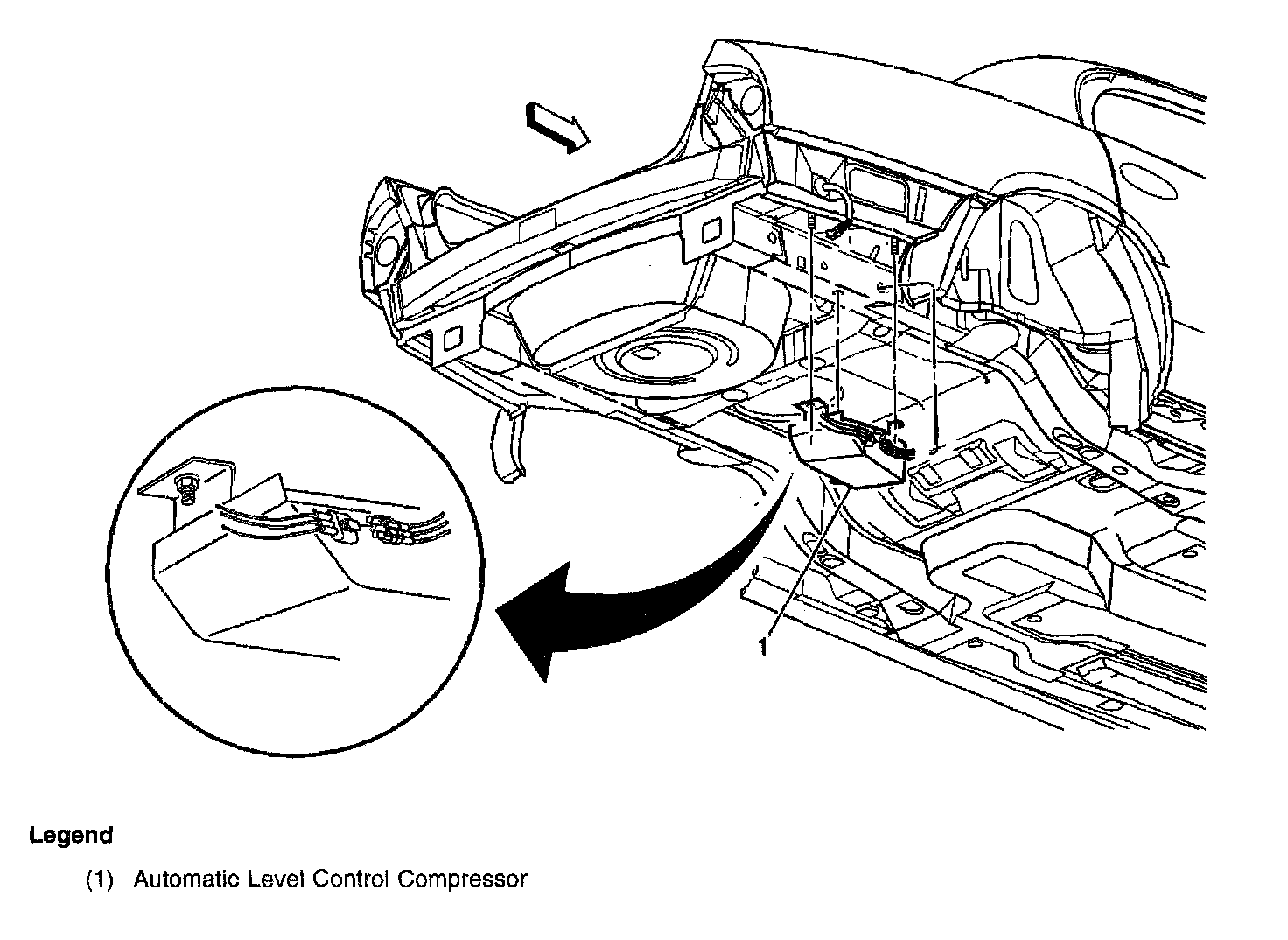 1

Legend

(1) Automatic Level Control Compressor