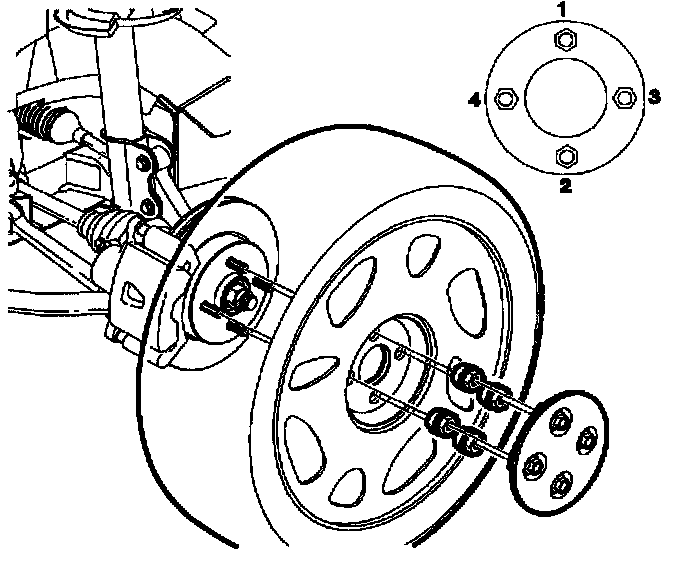 1
4
3
2