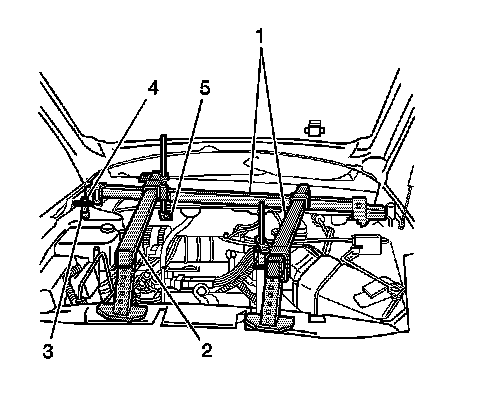 1
4
5
3
2