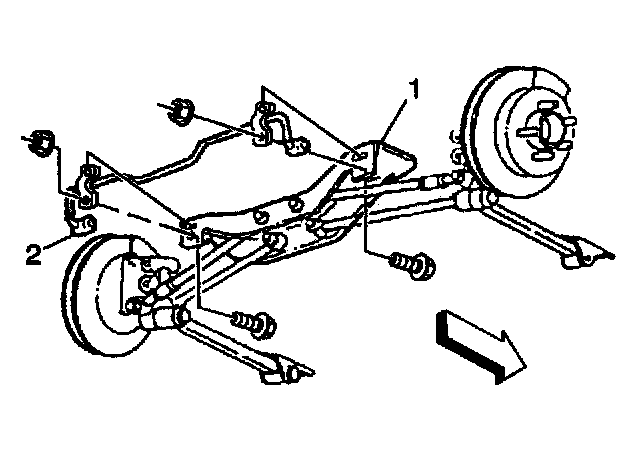 1
2