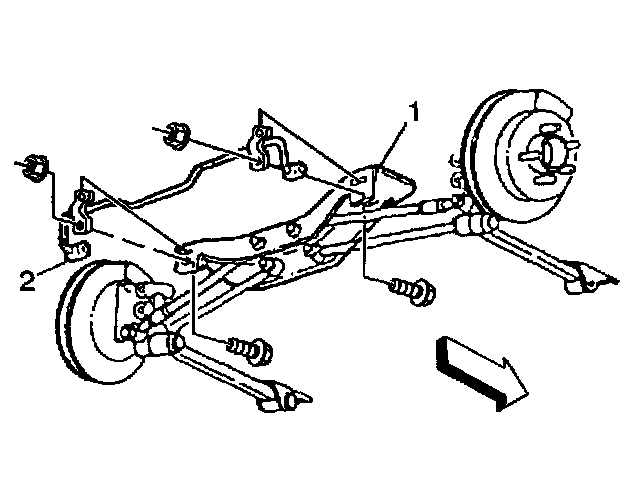 1
2