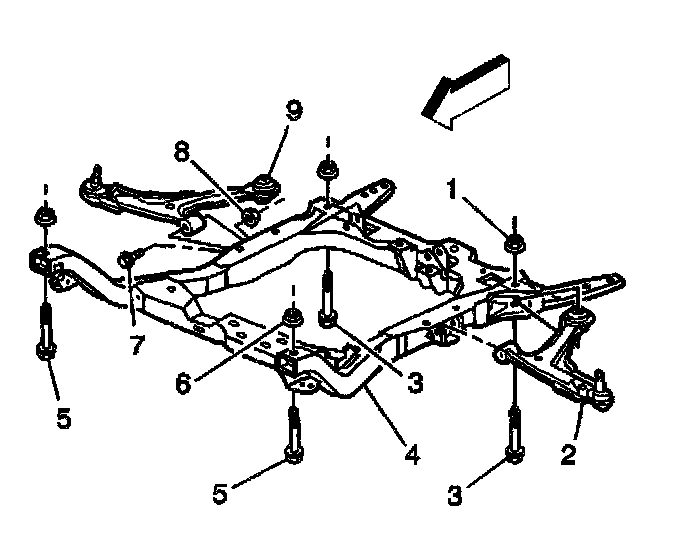 9
8
1
7
6
3
5
4
2
5
3