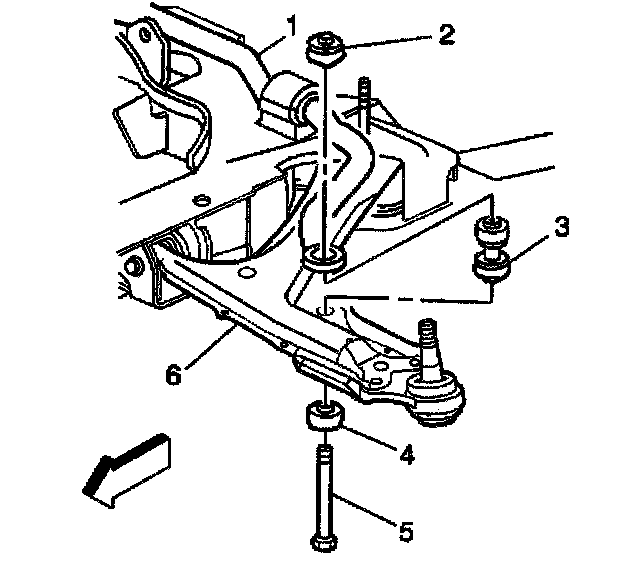 1
2
3
6
4
5