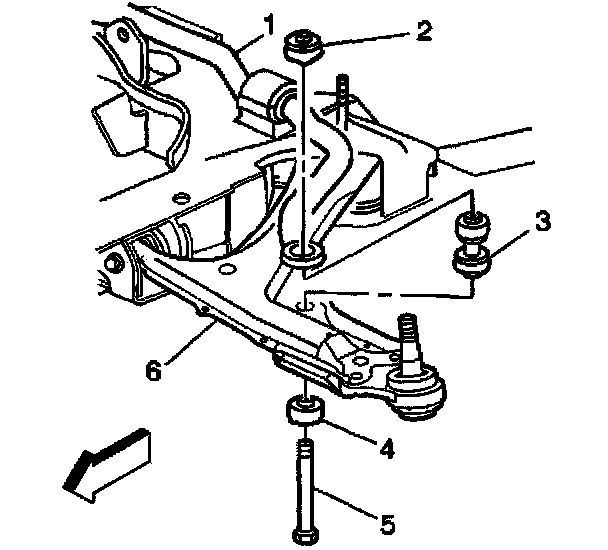 1
2
3
6
4
5