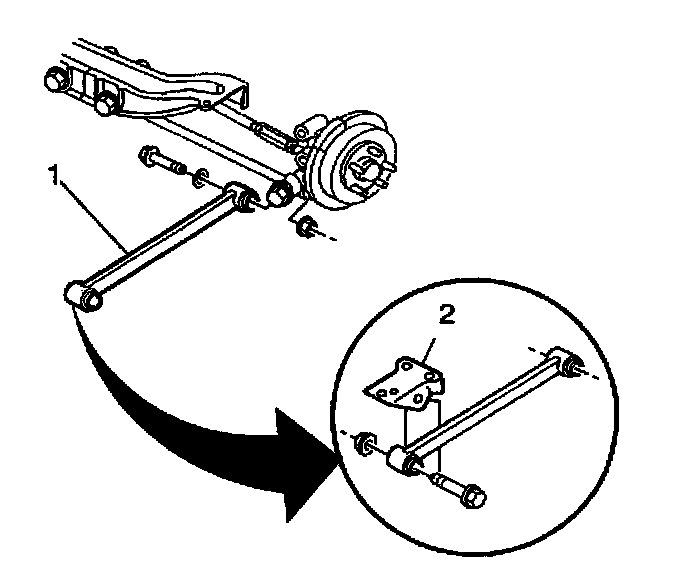 1

2