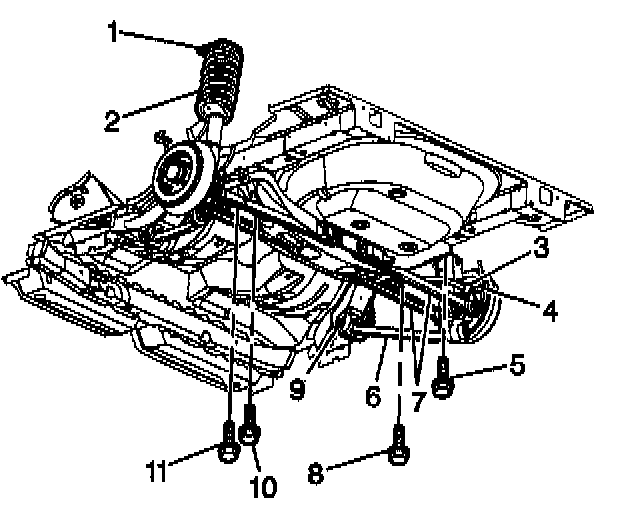 1
2
3
4
5
9
6
7
11
10
8