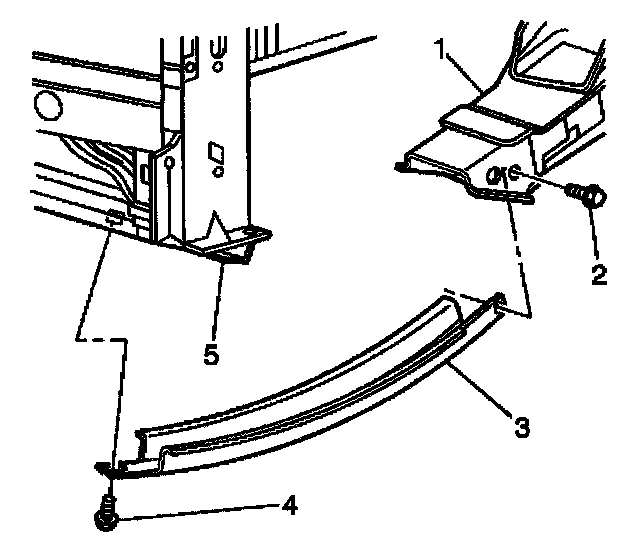 1
2
5
3
4