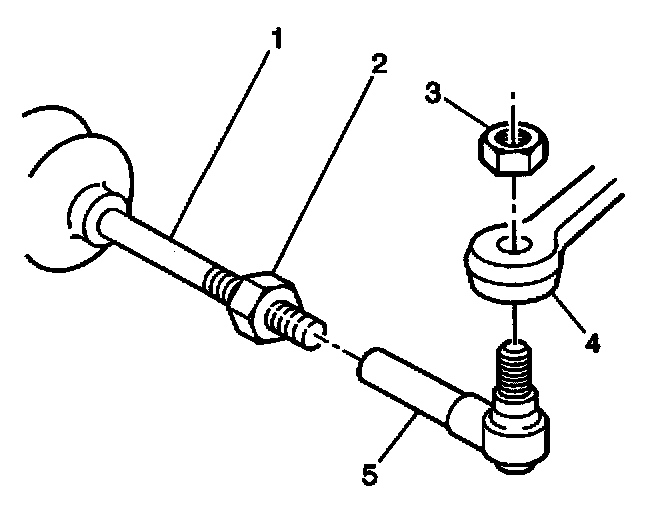 1
2
3
4
5