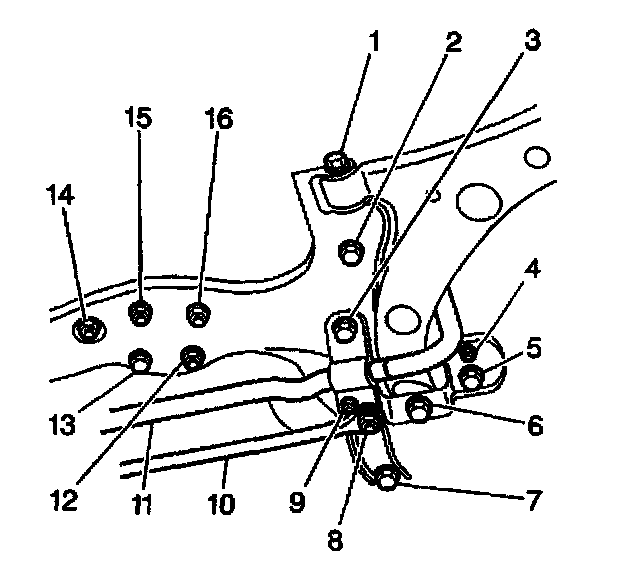 1
2
3
15
16
14
4
5
6
13
12
11
10
9
8
7