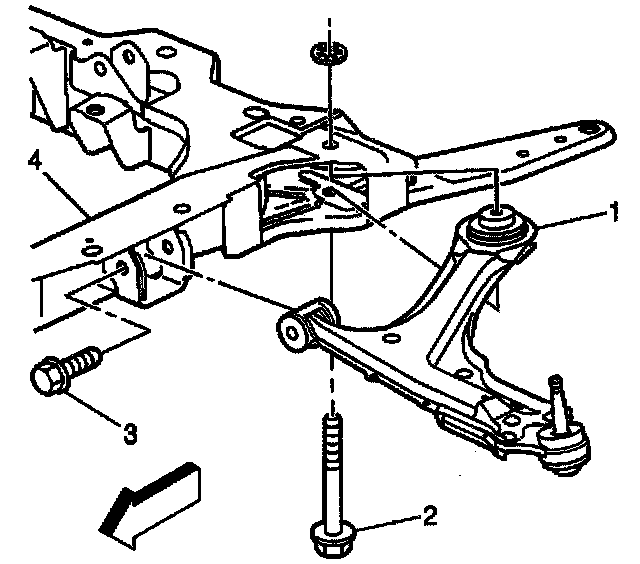 4

1

3

2