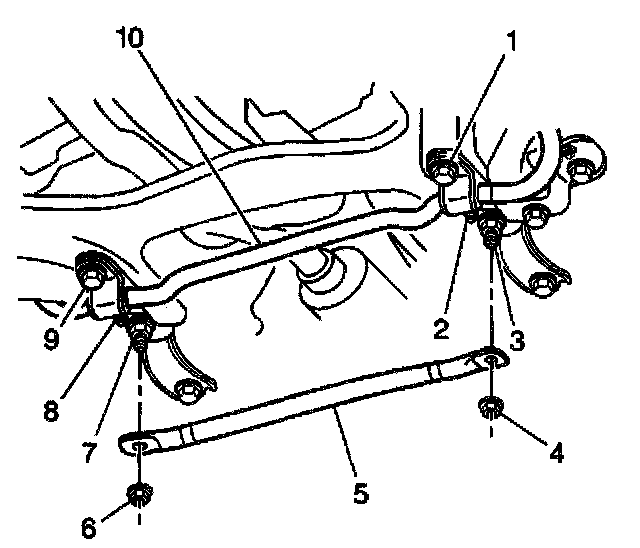 10
1
9
2
3
8
7
4
5
6