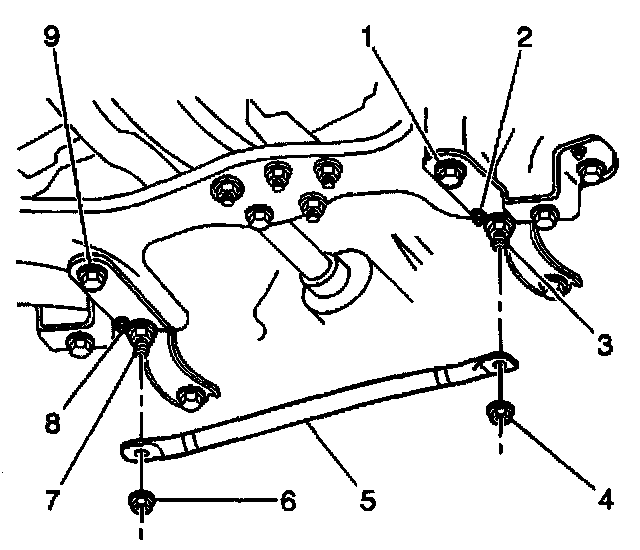 9
1
2
3
8
7
6
5
4