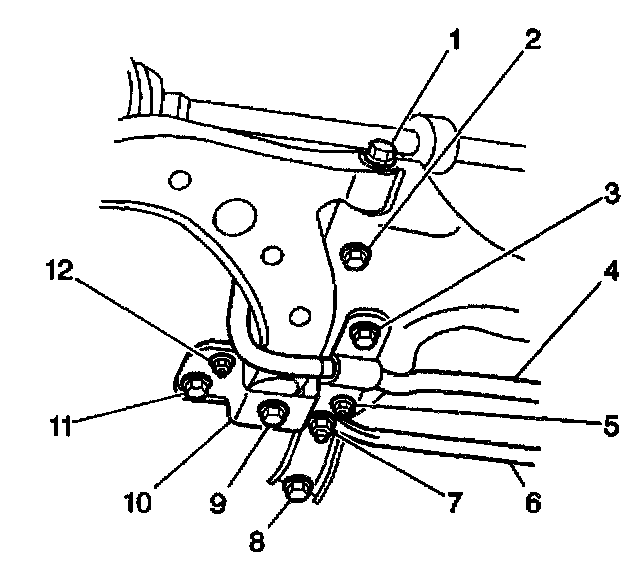 1
2
3
4
12
11
5
10
9
7
6
8