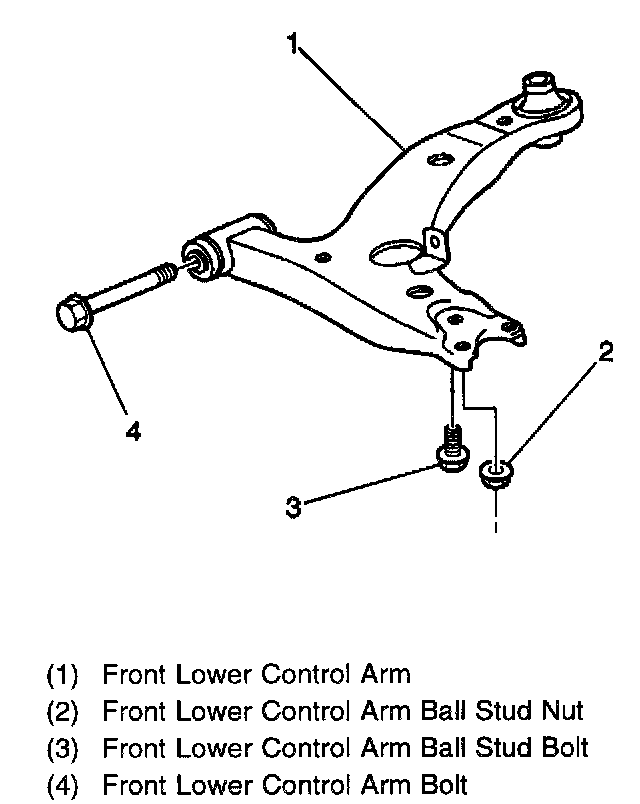 1

2

4

3

(1) Front Lower Control Arm
(2) Front Lower Control Arm Ball Stud Nut
(3) Front Lower Control Arm Ball Stud Bolt
(4) Front Lower Control Arm Bolt