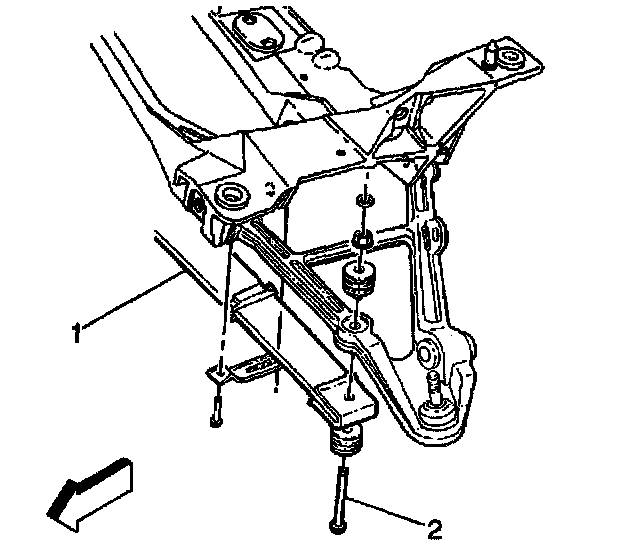 1

2