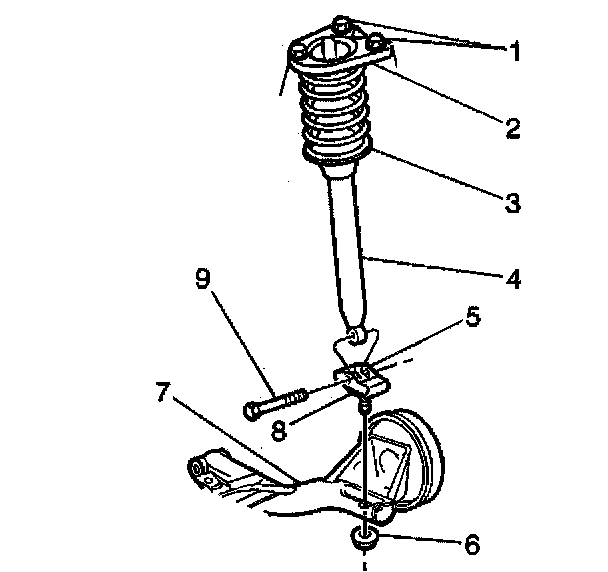 1
2
3
4
9
5
7
8
6