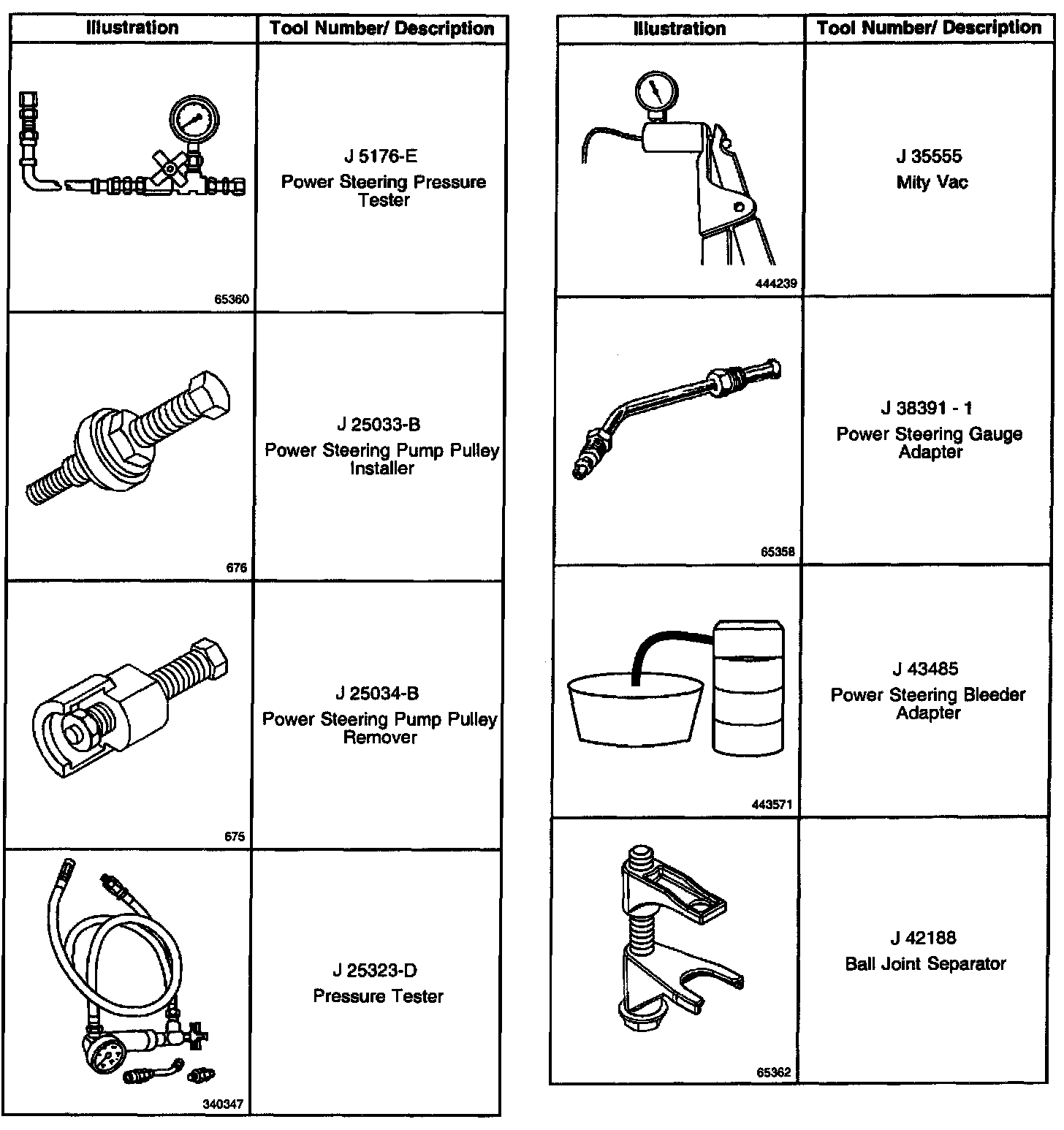 | Illustration | Tool Number/ Description |
|---|---|
| 65360 | J 5176-E Power Steering Pressure Tester |
| 676 | J 25033-B Power Steering Pump Pulley Installer |
| 675 | J 25034-B Power Steering Pump Pulley Remover |
| 340347 | J 25323-D Pressure Tester |

| Illustration | Tool Number/ Description |
|---|---|
| 444239 | J 35555 Mity Vac |
| 65358 | J 38391 - 1 Power Steering Gauge Adapter |
| 443571 | J 43485 Power Steering Bleeder Adapter |
| 65362 | J 42188 Ball Joint Separator |