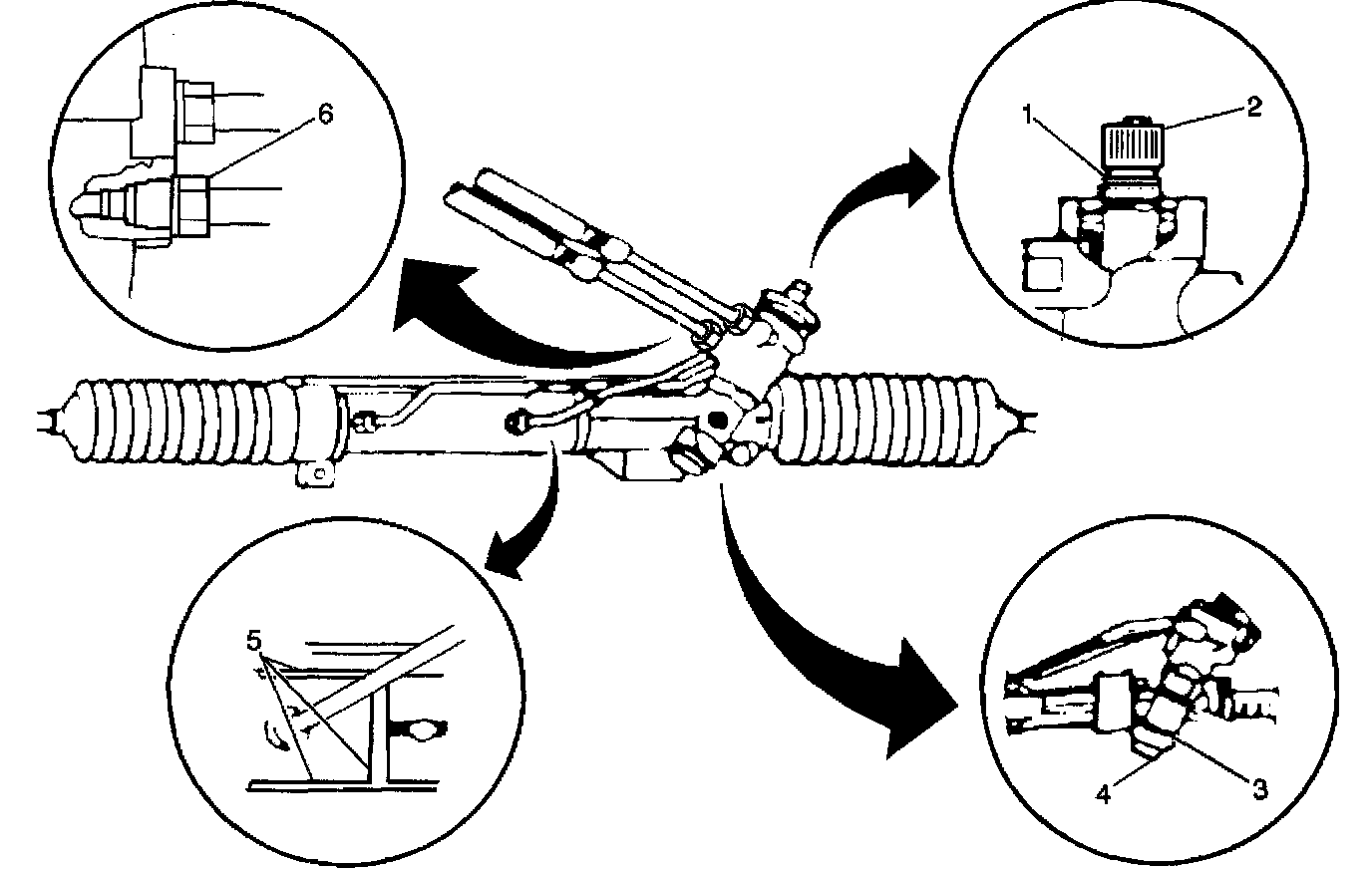 6
1
2
5
4
3