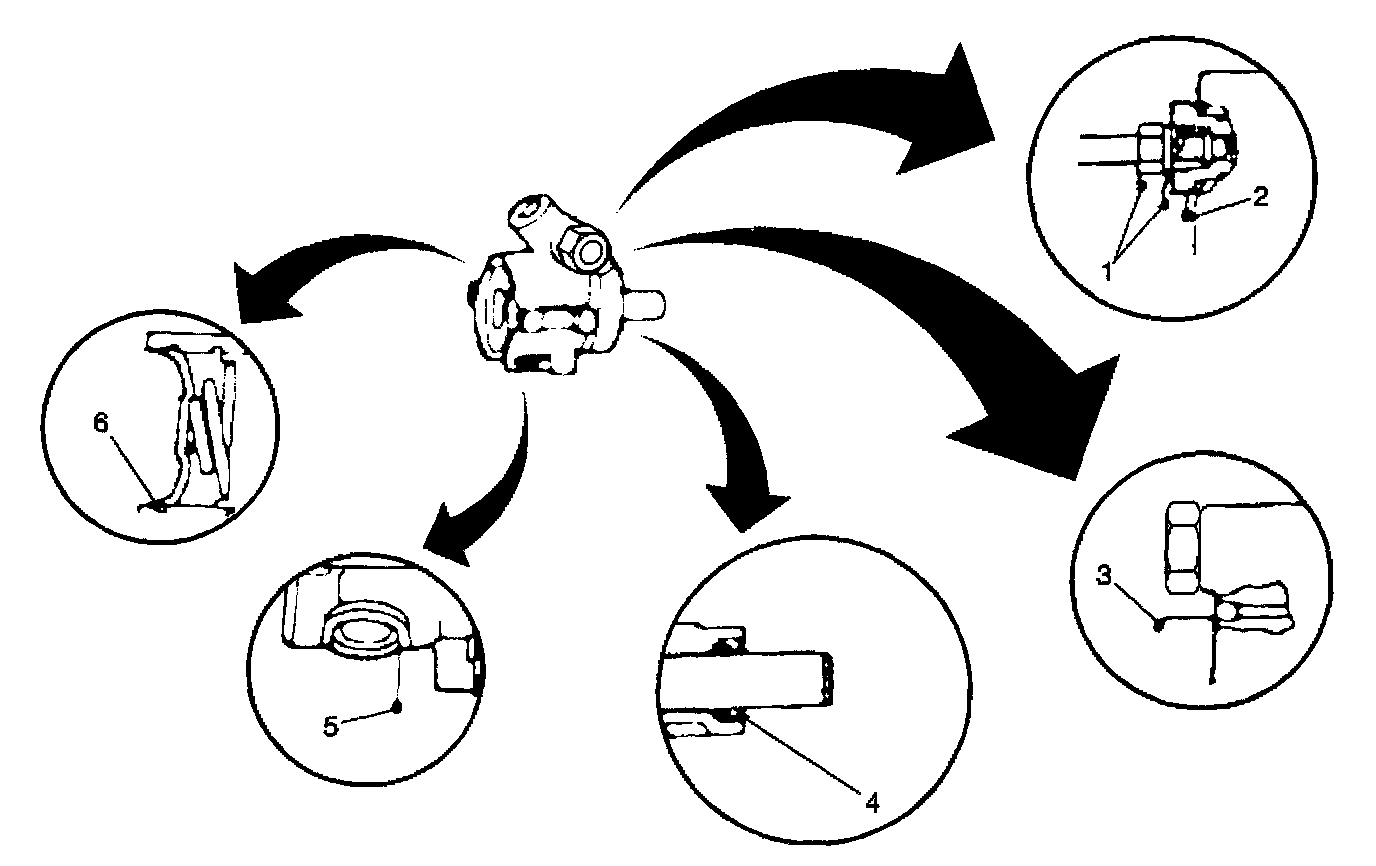 2
1
6
3
5
4