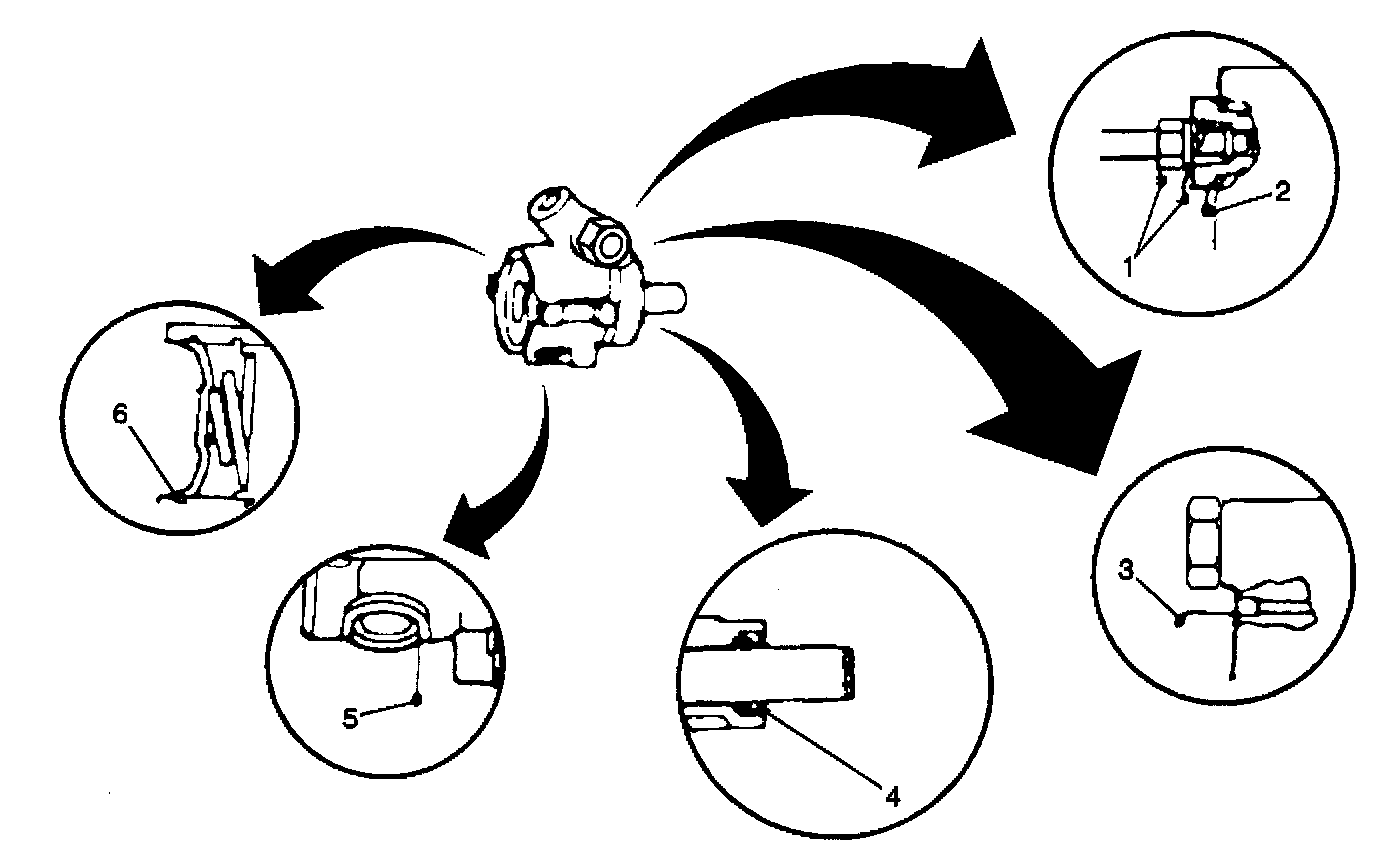 2
1
6
3
5
4