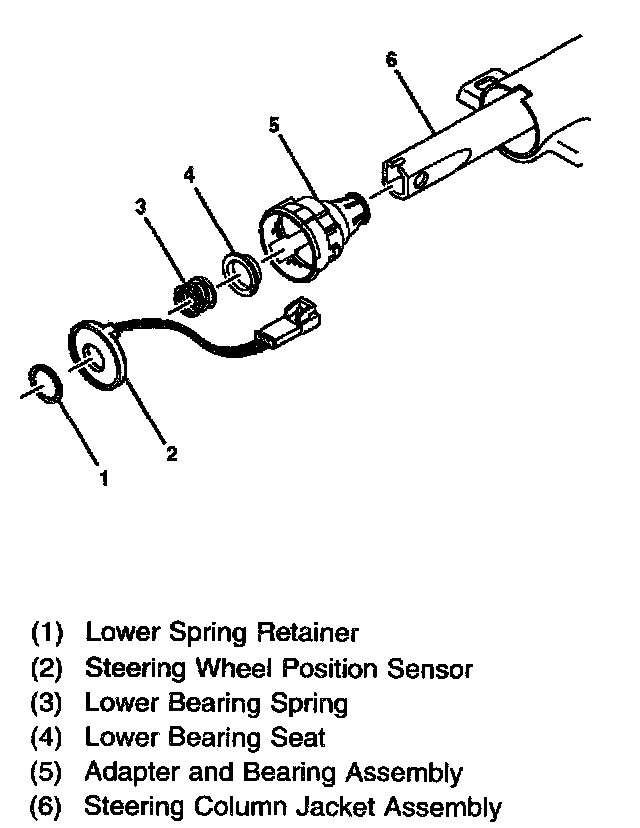 6
5
4
3
2
1

(1) Lower Spring Retainer
(2) Steering Wheel Position Sensor
(3) Lower Bearing Spring
(4) Lower Bearing Seat
(5) Adapter and Bearing Assembly
(6) Steering Column Jacket Assembly