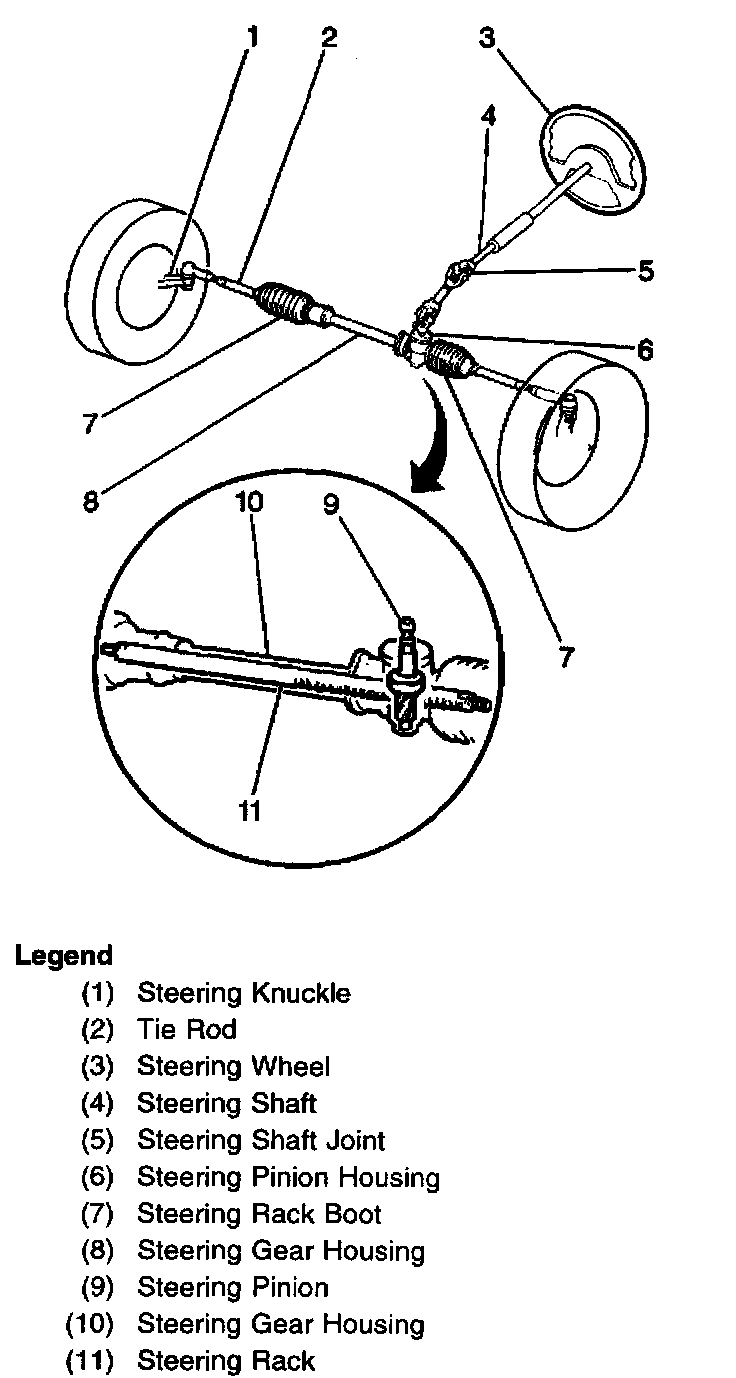 1
2
3
4
5
6
7
8
7
10
9
11

Legend
(1) Steering Knuckle
(2) Tie Rod
(3) Steering Wheel
(4) Steering Shaft
(5) Steering Shaft Joint
(6) Steering Pinion Housing
(7) Steering Rack Boot
(8) Steering Gear Housing
(9) Steering Pinion
(10) Steering Gear Housing
(11) Steering Rack