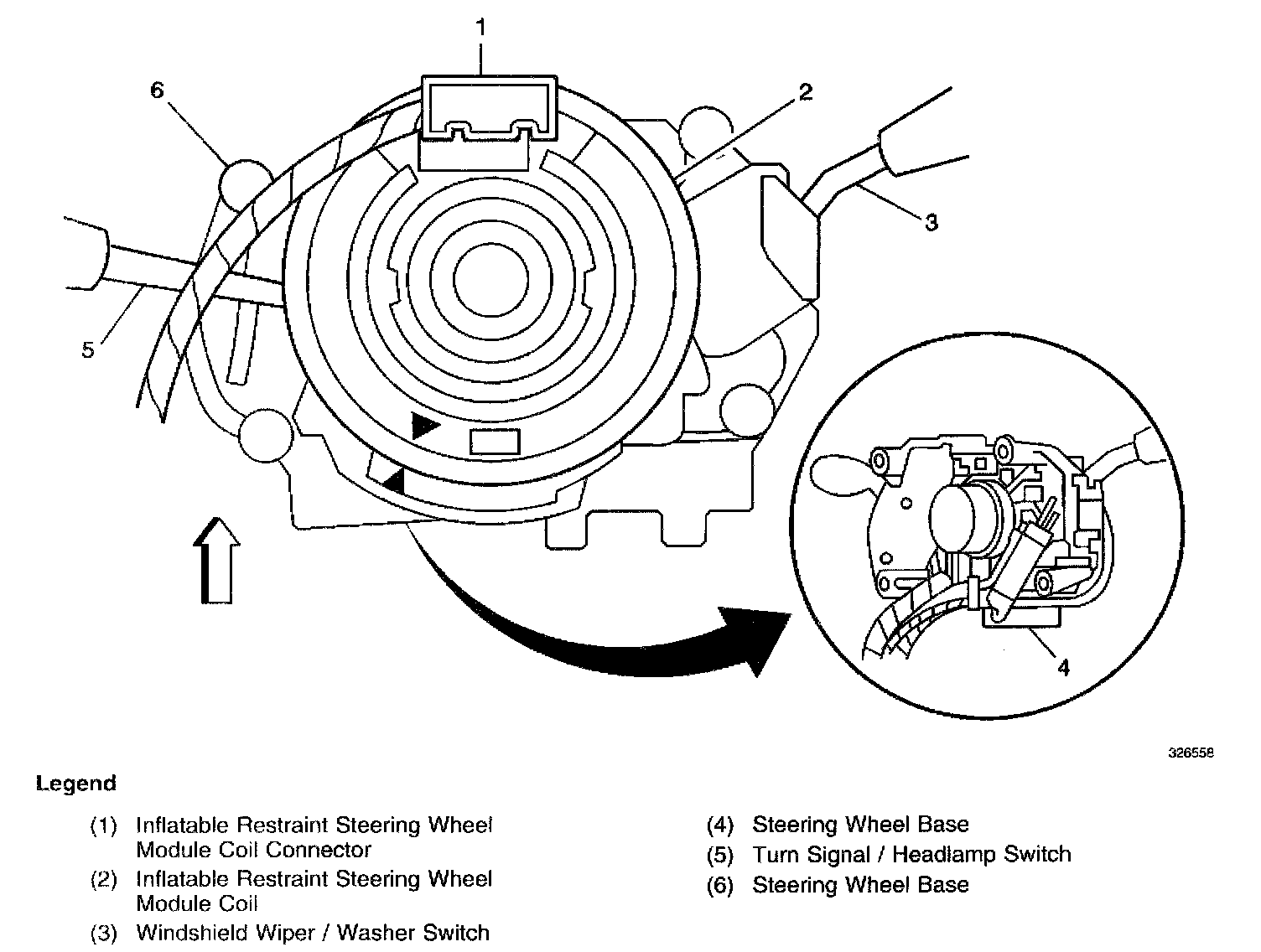 1
6
2
3
5
4

326558

Legend

(1) Inflatable Restraint Steering Wheel Module Coil Connector
(2) Inflatable Restraint Steering Wheel Module Coil
(3) Windshield Wiper / Washer Switch

(4) Steering Wheel Base
(5) Turn Signal / Headlamp Switch
(6) Steering Wheel Base