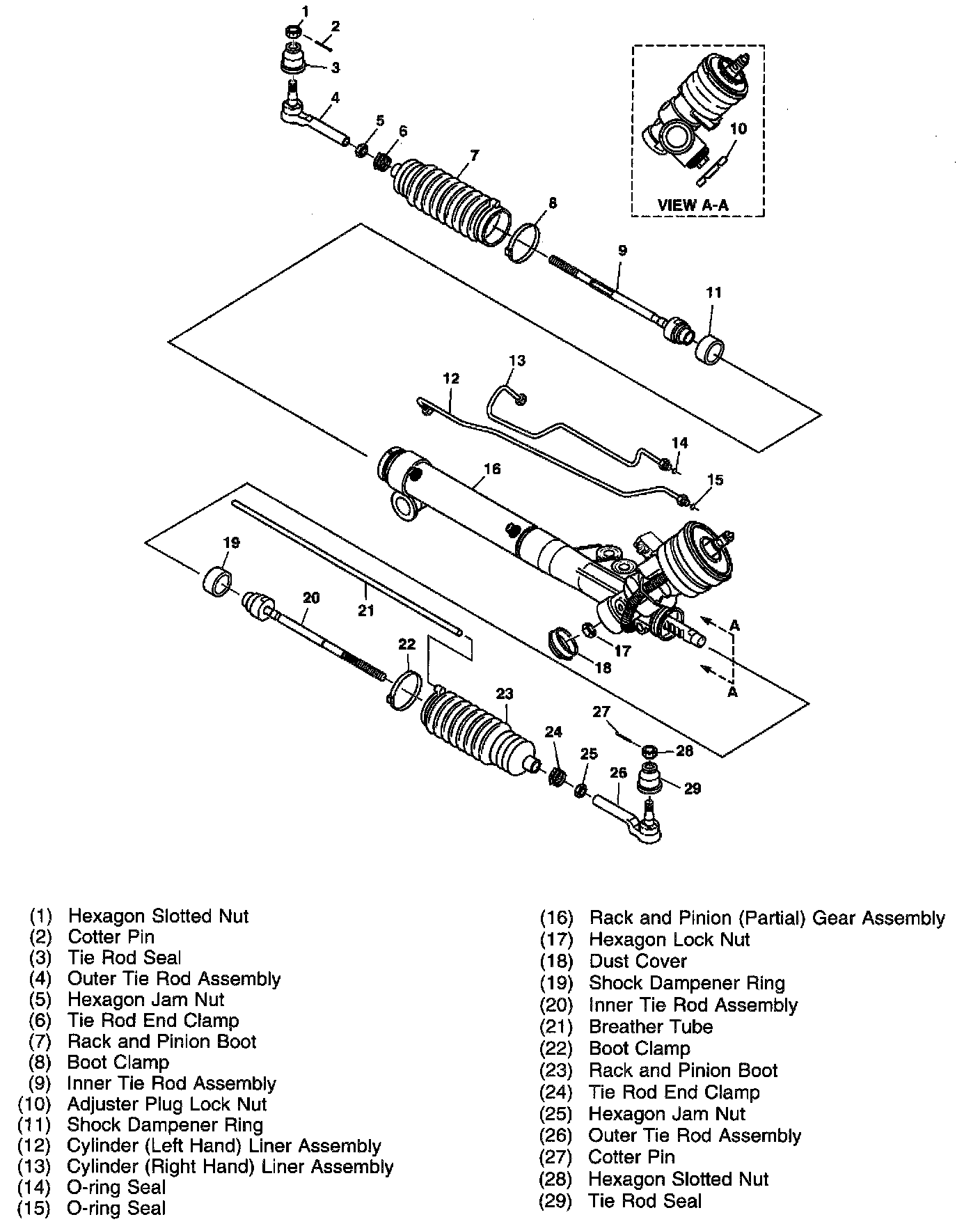 1
2
3
4
5
6
7
8
9
10
VIEW A-A
11
12
13
14
15
16
17
18
19
20
21
22
23
24
25
26
27
28
29
A
A

(1) Hexagon Slotted Nut
(2) Cotter Pin
(3) Tie Rod Seal
(4) Outer Tie Rod Assembly
(5) Hexagon Jam Nut
(6) Tie Rod End Clamp
(7) Rack and Pinion Boot
(8) Boot Clamp
(9) Inner Tie Rod Assembly
(10) Adjuster Plug Lock Nut
(11) Shock Dampener Ring
(12) Cylinder (Left Hand) Liner Assembly
(13) Cylinder (Right Hand) Liner Assembly
(14) O-ring Seal
(15) O-ring Seal

(16) Rack and Pinion (Partial) Gear Assembly
(17) Hexagon Lock Nut
(18) Dust Cover
(19) Shock Dampener Ring
(20) Inner Tie Rod Assembly
(21) Breather Tube
(22) Boot Clamp
(23) Rack and Pinion Boot
(24) Tie Rod End Clamp
(25) Hexagon Jam Nut
(26) Outer Tie Rod Assembly
(27) Cotter Pin
(28) Hexagon Slotted Nut
(29) Tie Rod Seal