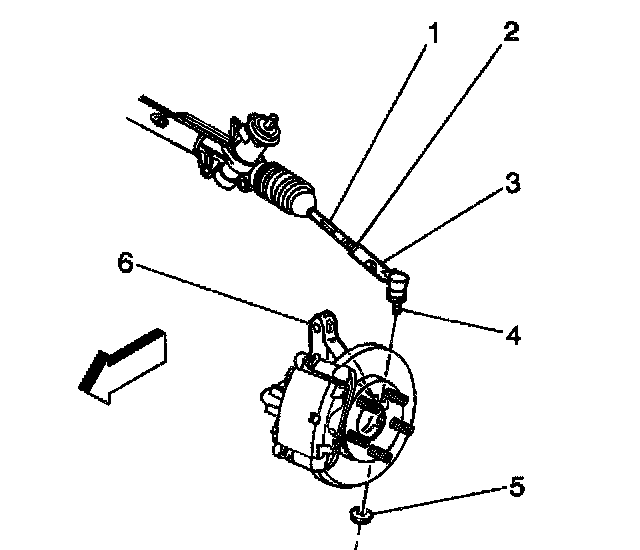 1
2
3
6
4
5