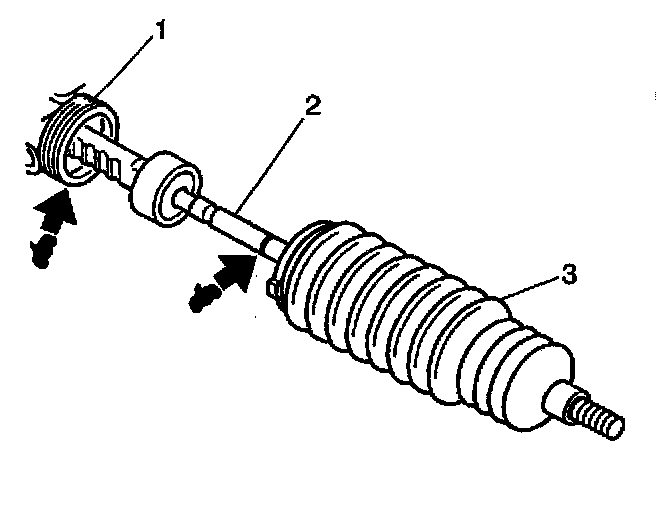 1
2
3