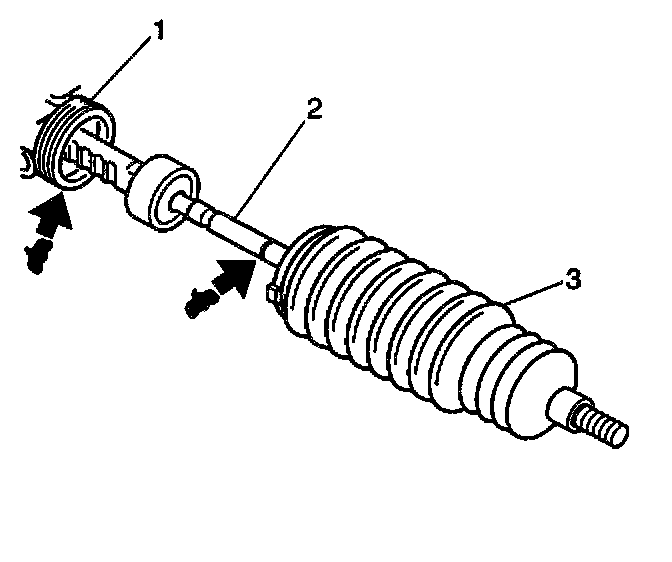 1
2
3