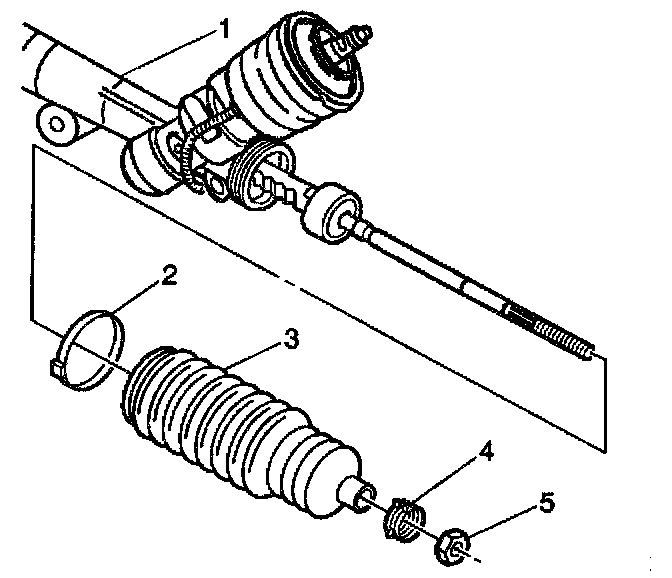 1
2
3
4
5