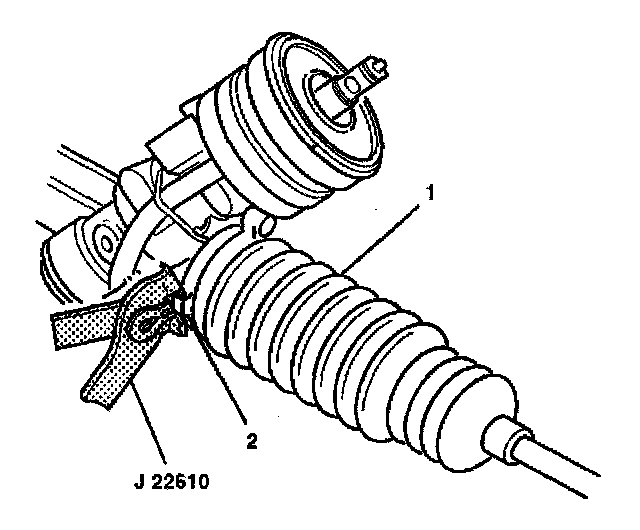 1

2

J 22610