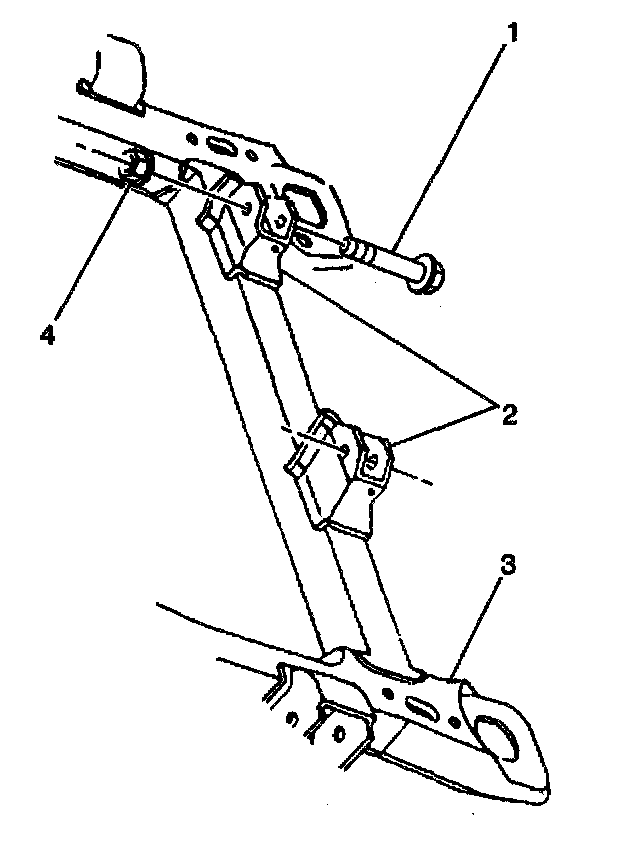 1
4
2
3