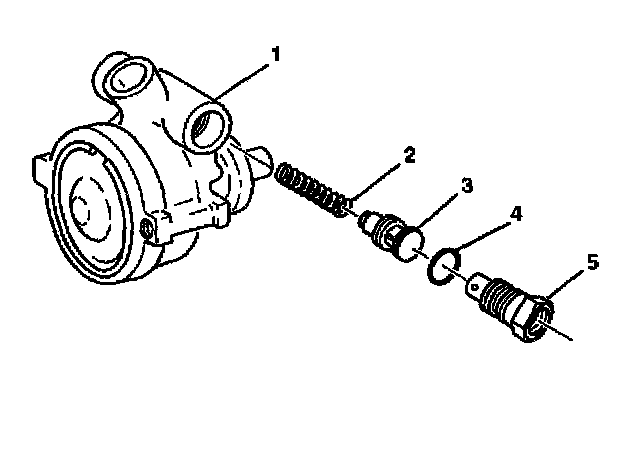 1
2
3
4
5