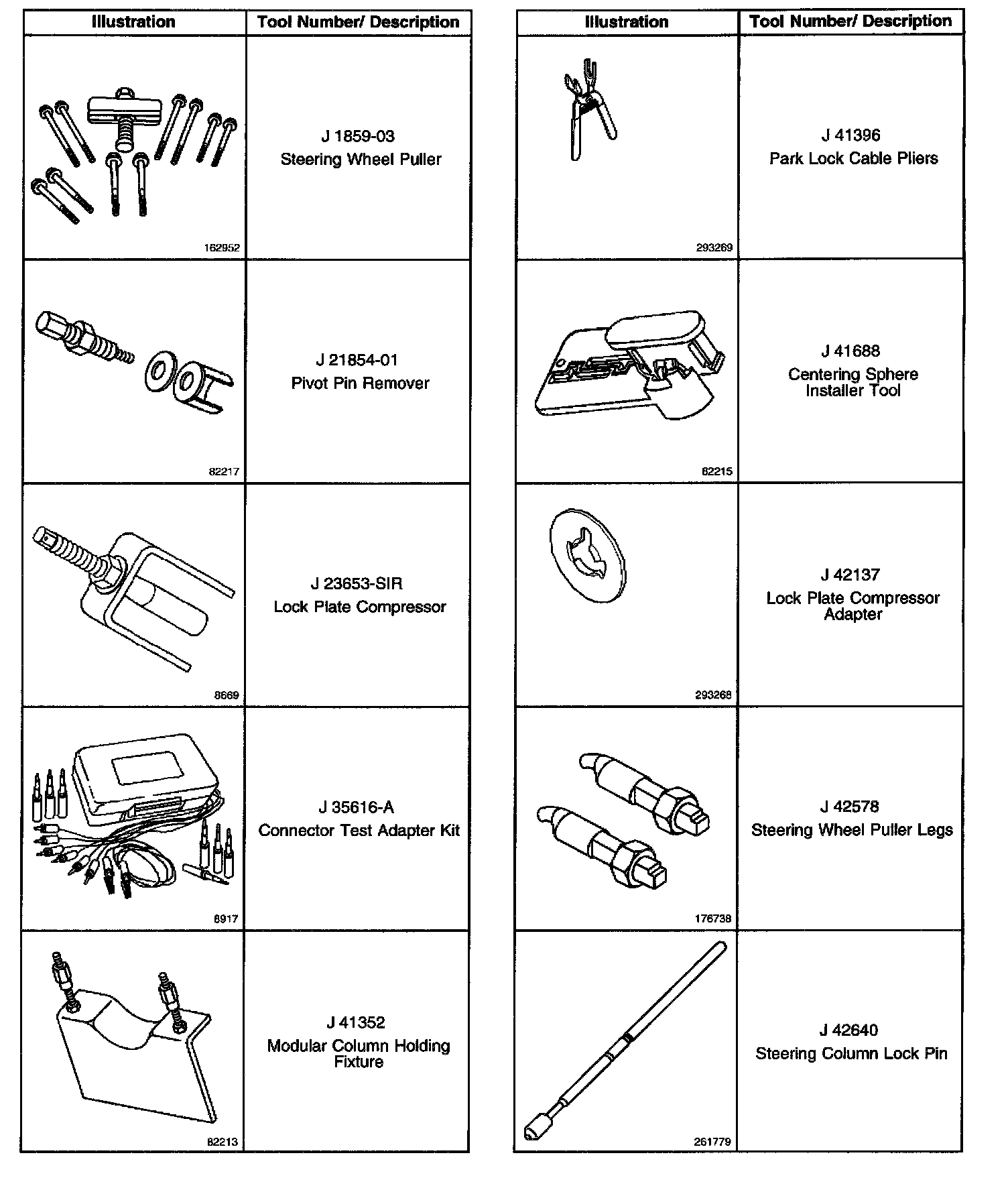 | Illustration | Tool Number/ Description |
|---|---|
| 162952 | J 1859-03 Steering Wheel Puller |
| 82217 | J 21854-01 Pivot Pin Remover |
| 8669 | J 23653-SIR Lock Plate Compressor |
| 8917 | J 35616-A Connector Test Adapter Kit |
| 82213 | J 41352 Modular Column Holding Fixture |

| Illustration | Tool Number/ Description |
|---|---|
| 293269 | J 41396 Park Lock Cable Pliers |
| 82215 | J 41688 Centering Sphere Installer Tool |
| 293268 | J 42137 Lock Plate Compressor Adapter |
| 176738 | J 42578 Steering Wheel Puller Legs |
| 261779 | J 42640 Steering Column Lock Pin |