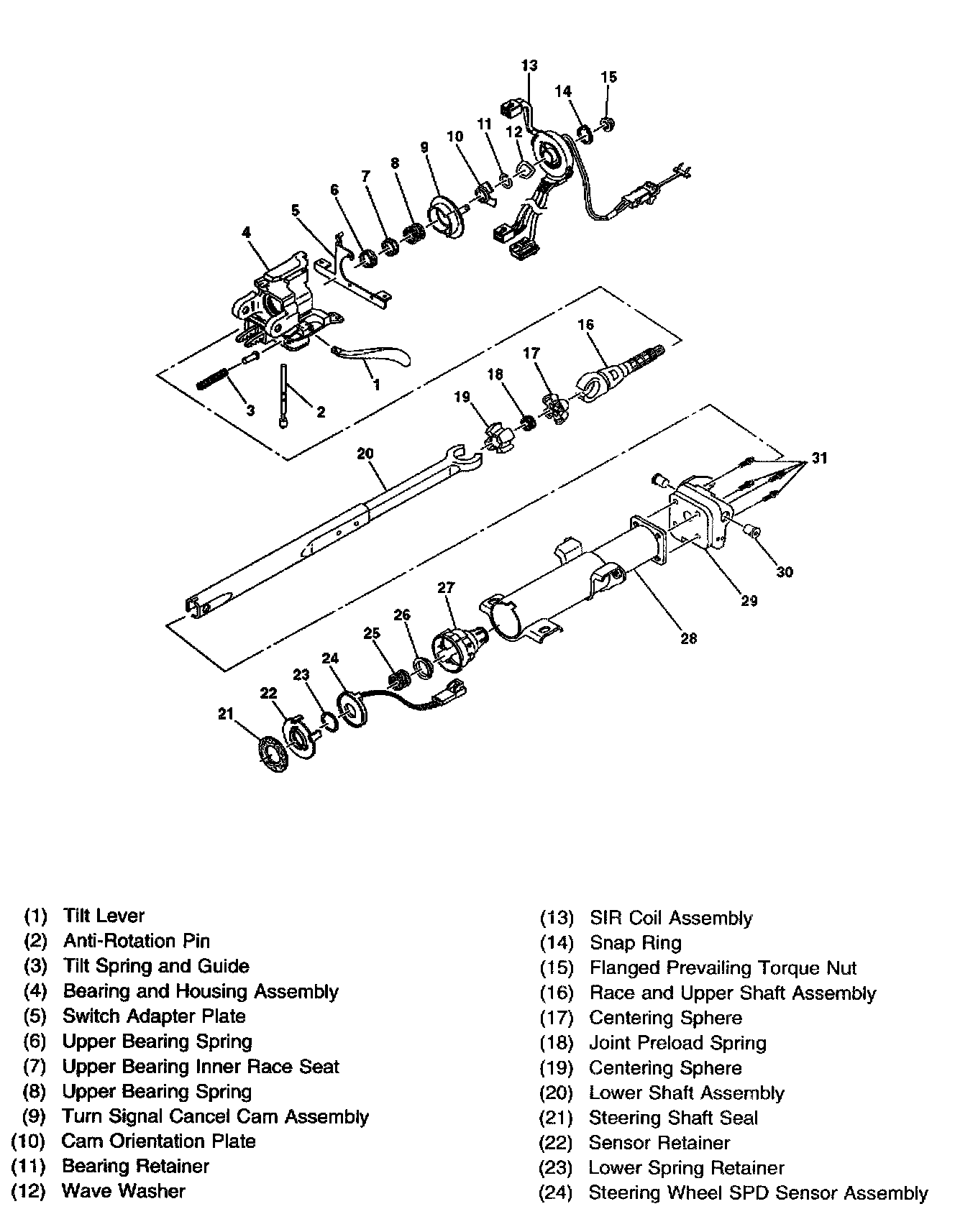 13
15
14
11
12
10
9
8
7
6
5
4
16
17
18
19
1
3
2
20
31
30
29
28
27
26
25
24
23
22
21

(1) Tilt Lever
(2) Anti-Rotation Pin
(3) Tilt Spring and Guide
(4) Bearing and Housing Assembly
(5) Switch Adapter Plate
(6) Upper Bearing Spring
(7) Upper Bearing Inner Race Seat
(8) Upper Bearing Spring
(9) Turn Signal Cancel Cam Assembly
(10) Cam Orientation Plate
(11) Bearing Retainer
(12) Wave Washer

(13) SIR Coil Assembly
(14) Snap Ring
(15) Flanged Prevailing Torque Nut
(16) Race and Upper Shaft Assembly
(17) Centering Sphere
(18) Joint Preload Spring
(19) Centering Sphere
(20) Lower Shaft Assembly
(21) Steering Shaft Seal
(22) Sensor Retainer
(23) Lower Spring Retainer
(24) Steering Wheel SPD Sensor Assembly