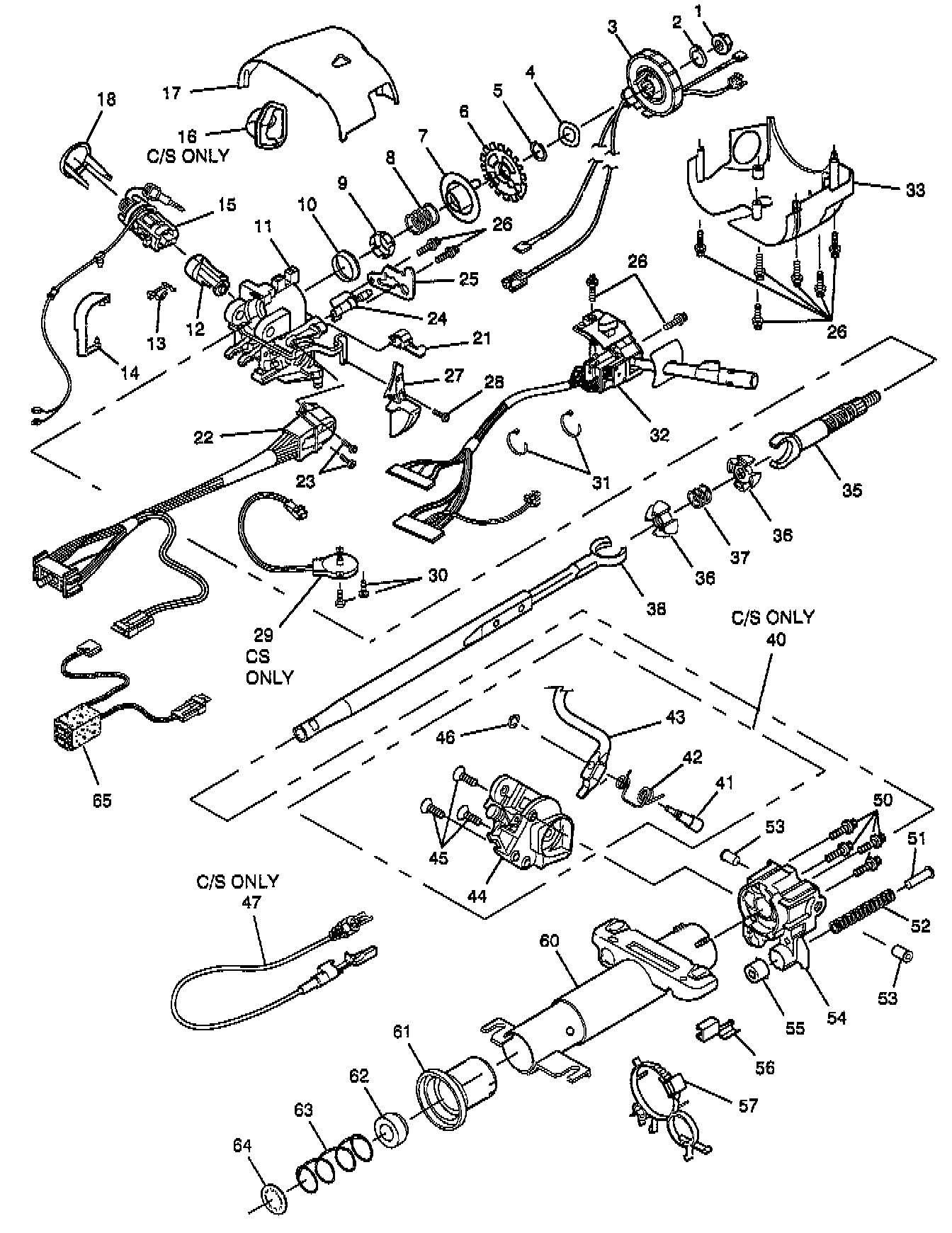 1
2
3
4
5
6
7
8
9
10
11
12
13
14
15
16
C/S ONLY
17
18
21
22
23
24
25
26
26
26
27
28
29
CS
ONLY
30
31
32
33
35
36
36
37
38
C/S ONLY
40
41
42
43
44
45
46
C/S ONLY
47
50
51
52
53
53
54
55
56
57
60
61
62
63
64
65