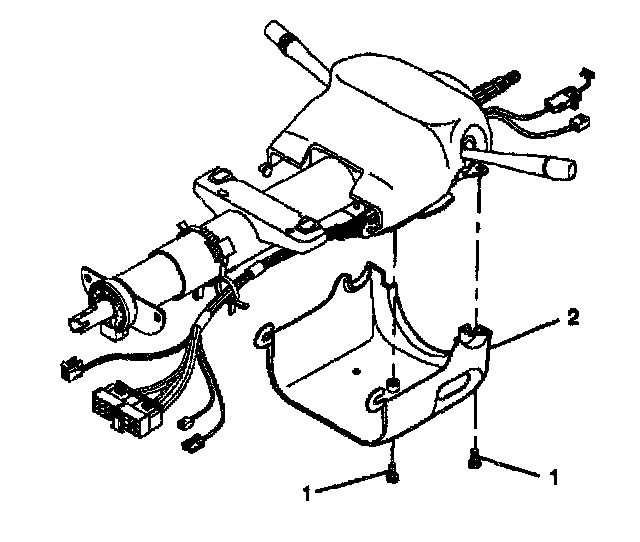 2
1
1