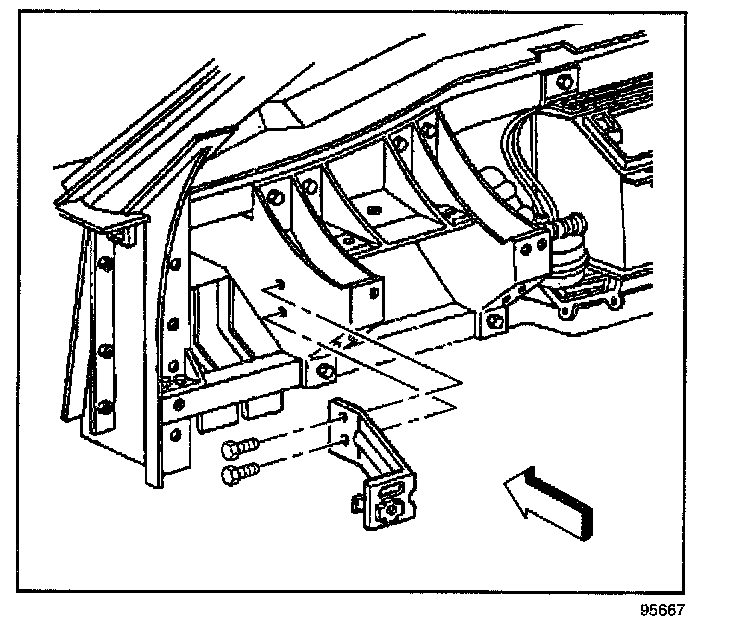 95667