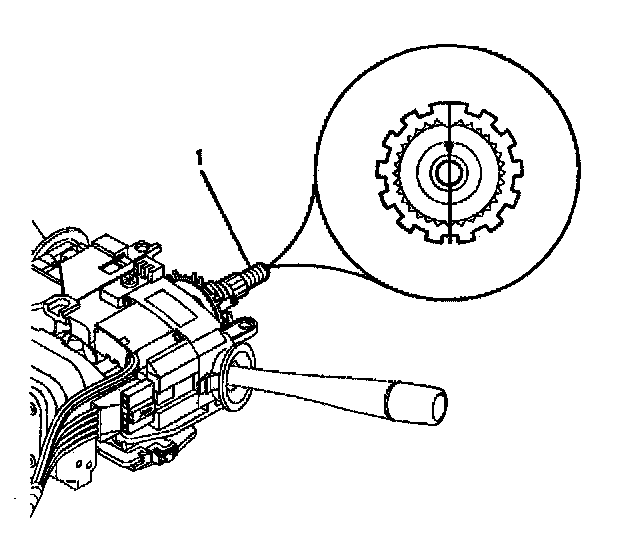 1