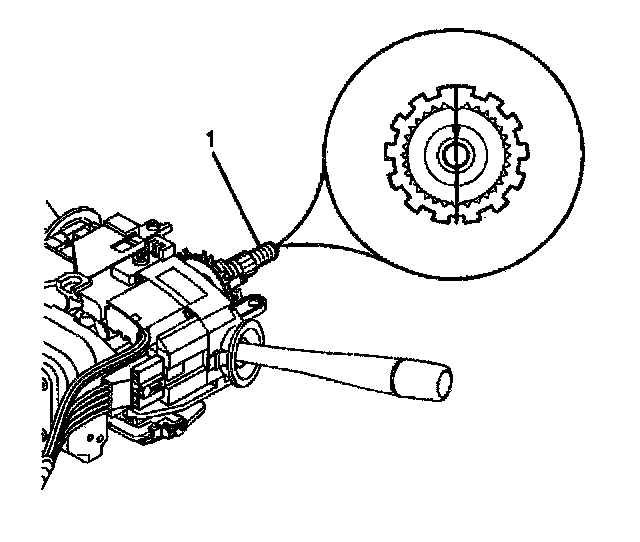 1