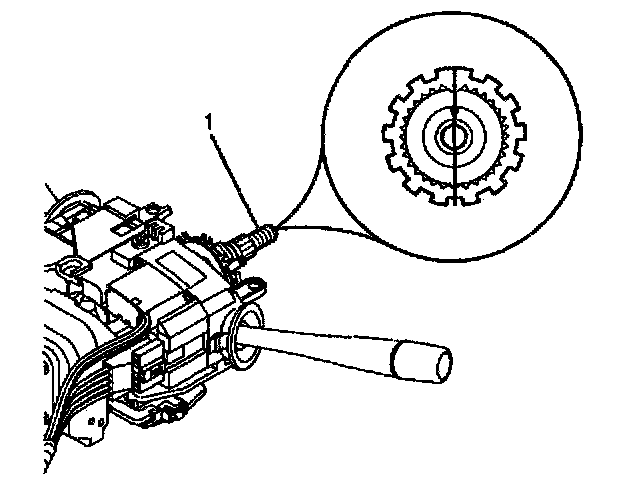 1