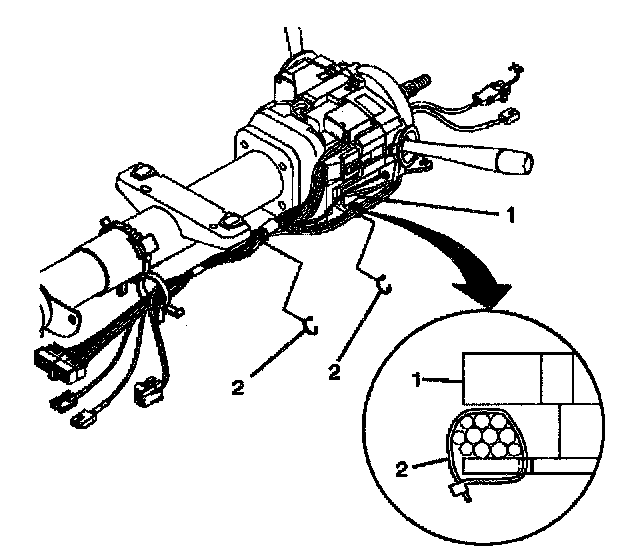 1
2
2
1
2