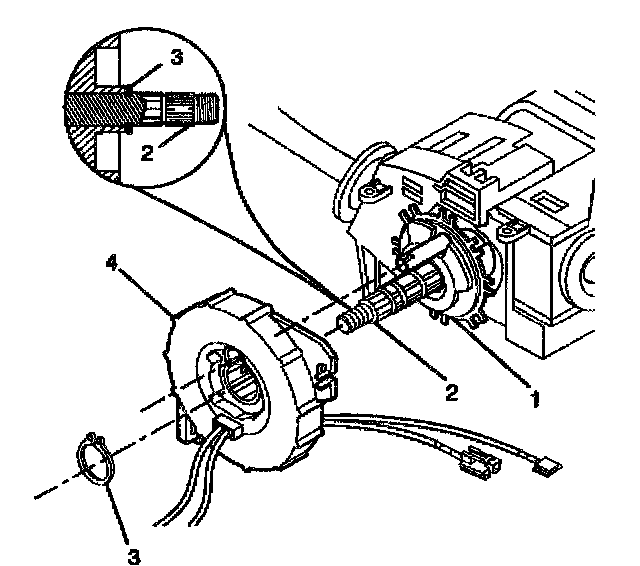 3
2
4
2
1
3