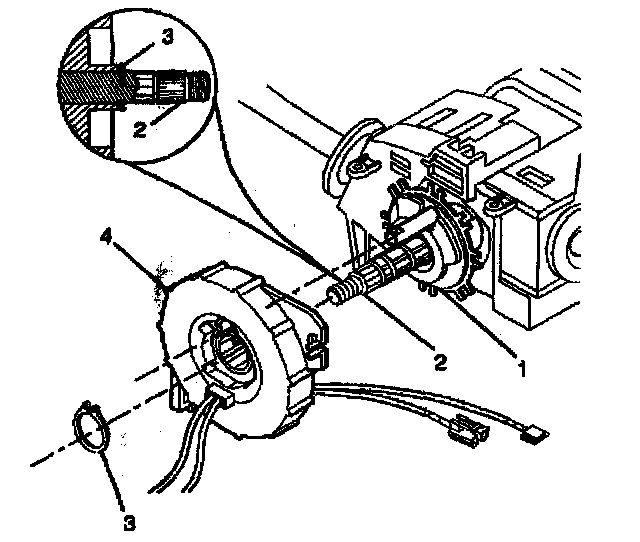 3
2
4
2
1
3